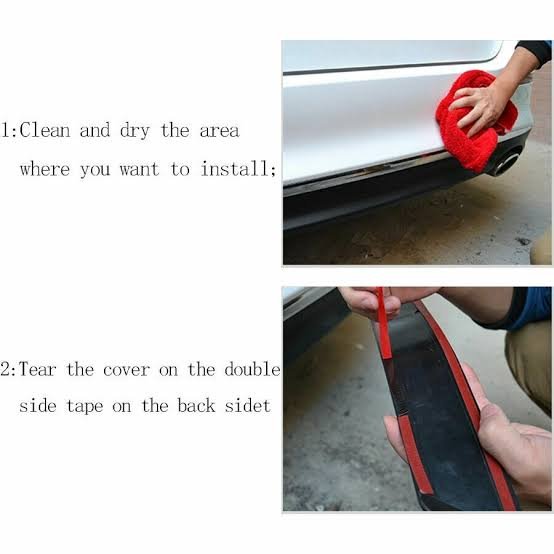 1:Clean and dry the area where you want to install;

2:Tear the cover on the double side tape on the back sidet